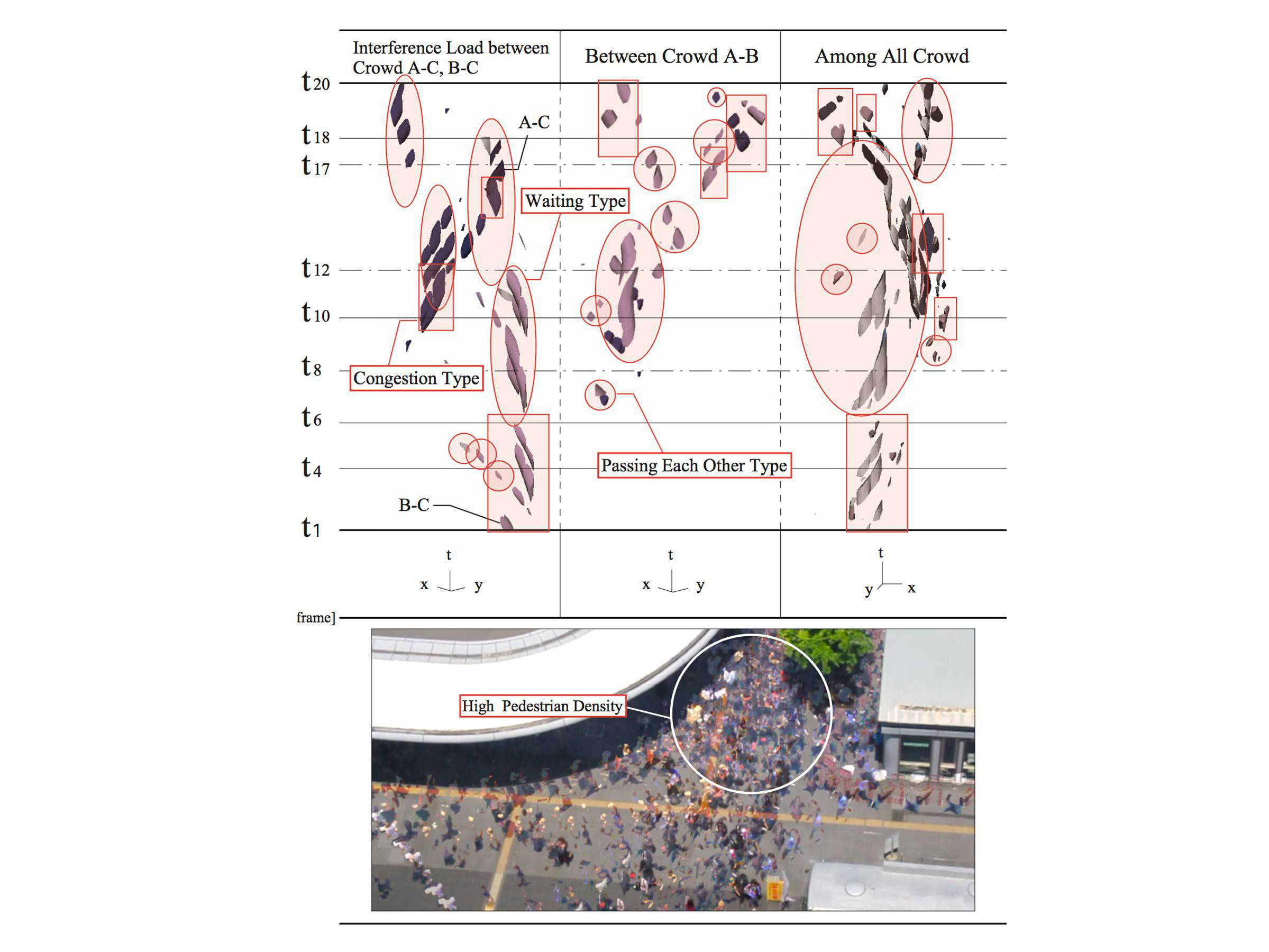 Interference Load between Crowd A-C, B-C

Between Crowd A-B

Among All Crowd

$t_{20}$

$t_{18}$

$t_{17}$

$t_{12}$

$t_{10}$

$t_{8}$

$t_{6}$

$t_{4}$

$t_{1}$

A-C

Waiting Type

Congestion Type

Passing Each Other Type

B-C

t

x y

t

x y

t

y x

frame]

High Pedestrian Density